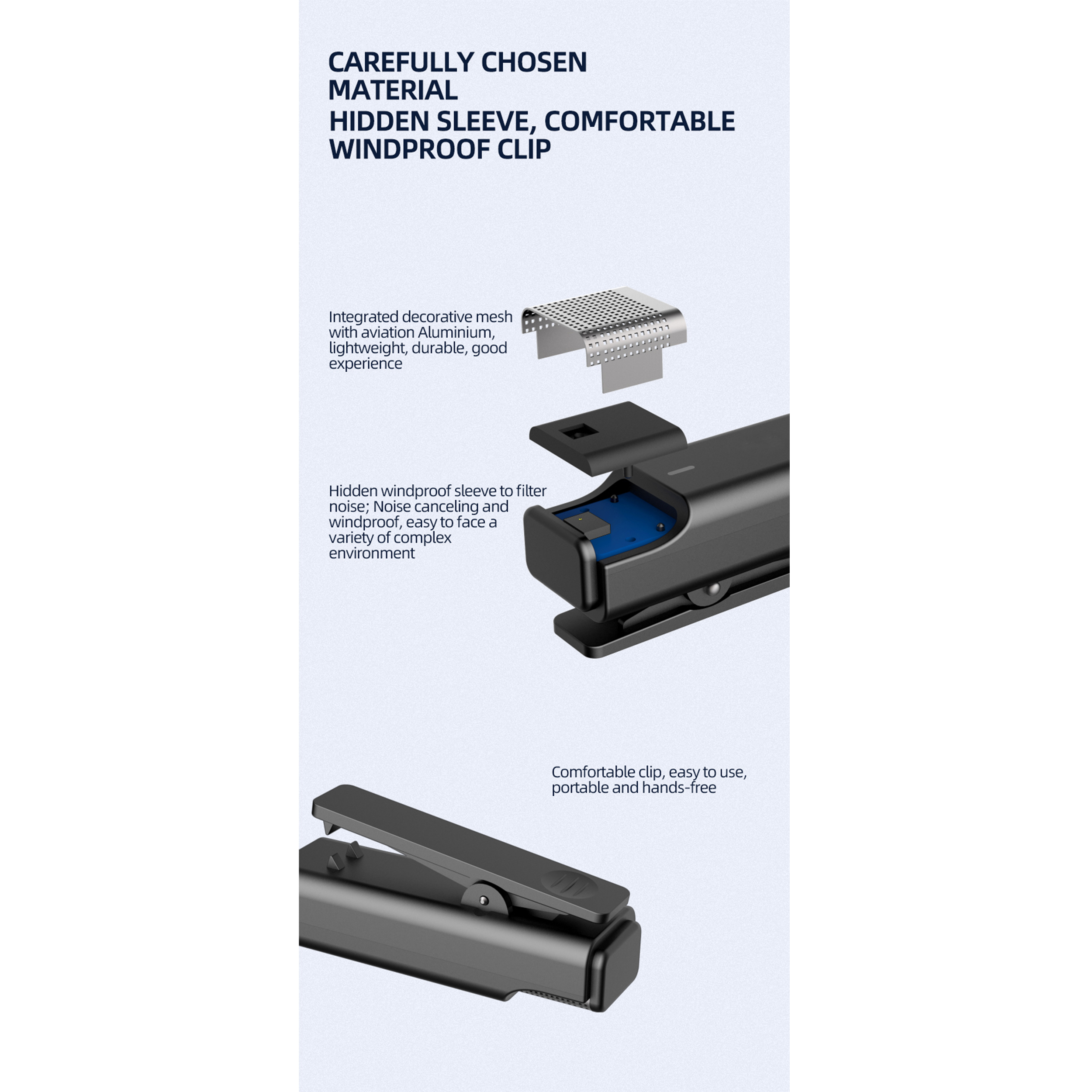 CAREFULLY CHOSEN MATERIAL
HIDDEN SLEEVE, COMFORTABLE WINDPROOF CLIP

Integrated decorative mesh with aviation Aluminium, lightweight, durable, good experience

Hidden windproof sleeve to filter noise; Noise canceling and windproof, easy to face a variety of complex environment

Comfortable clip, easy to use, portable and hands-free