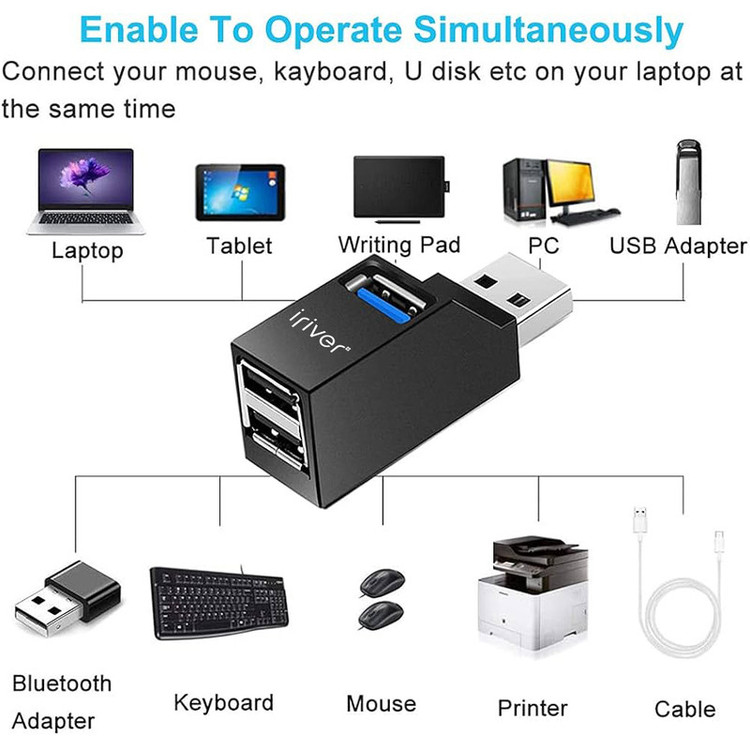 Enable To Operate Simultaneously

Connect your mouse, kayboard, U disk etc on your laptop at the same time

Laptop

Tablet

Writing Pad

PC

USB Adapter

iriver

Bluetooth Adapter

Keyboard

Mouse

Printer

Cable